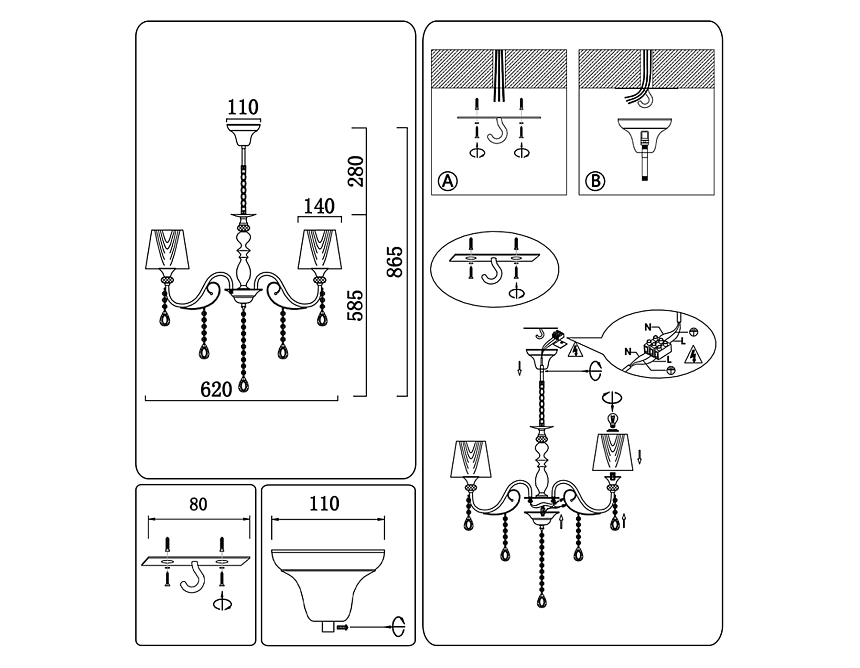 110
280
140
865
585
620
80
110
A
B
N
L
N
L